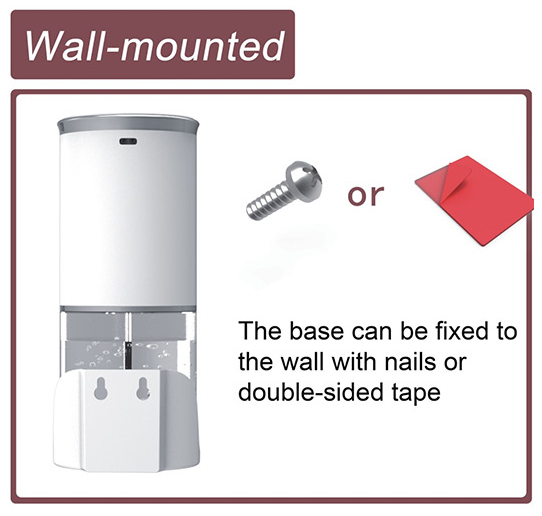 Wall-mounted

or

The base can be fixed to the wall with nails or double-sided tape